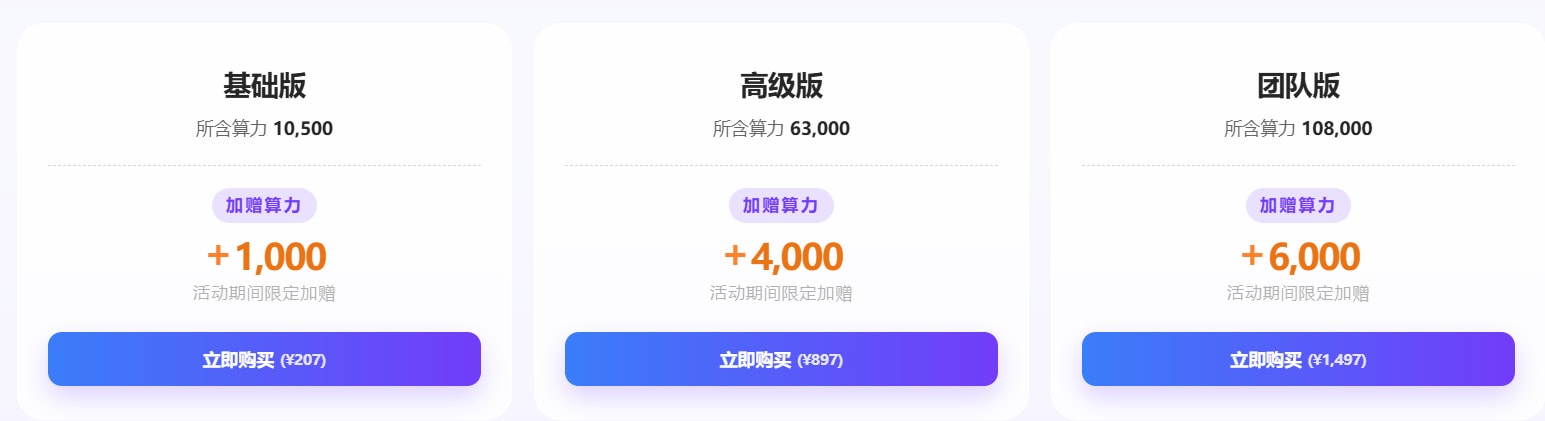 基础版
所含算力 10,500

加赠算力
+1,000
活动期间限定加赠

立即购买 (¥207)

高级版
所含算力 63,000

加赠算力
+4,000
活动期间限定加赠

立即购买 (¥897)

团队版
所含算力 108,000

加赠算力
+6,000
活动期间限定加赠

立即购买 (¥1,497)